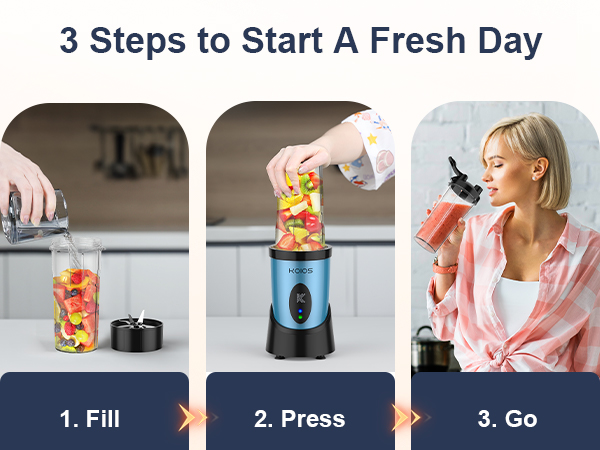 3 Steps to Start A Fresh Day

KOIOS

K

1. Fill

2. Press

3. Go