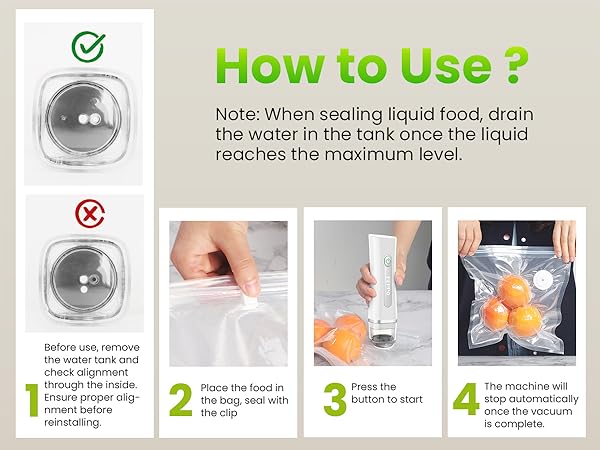 How to Use ?

Note: When sealing liquid food, drain the water in the tank once the liquid reaches the maximum level.

1 Before use, remove the water tank and check alignment through the inside. Ensure proper alignment before reinstalling.

2 Place the food in the bag, seal with the clip

3 Press the button to start

4 The machine will stop automatically once the vacuum is complete.