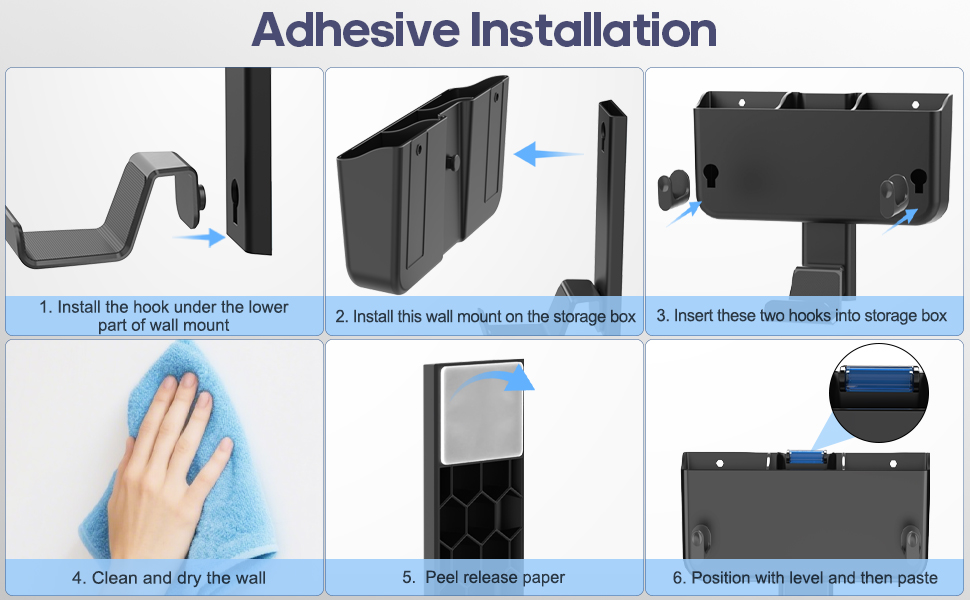 Adhesive Installation

1. Install the hook under the lower part of wall mount

2. Install this wall mount on the storage box

3. Insert these two hooks into storage box

4. Clean and dry the wall

5. Peel release paper

6. Position with level and then paste