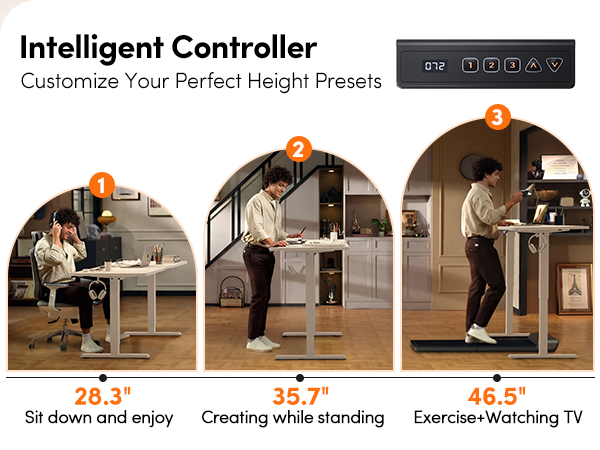 Intelligent Controller

Customize Your Perfect Height Presets

072 1 2 3

1

2

3

28.3"
Sit down and enjoy

35.7"
Creating while standing

46.5"
Exercise+Watching TV