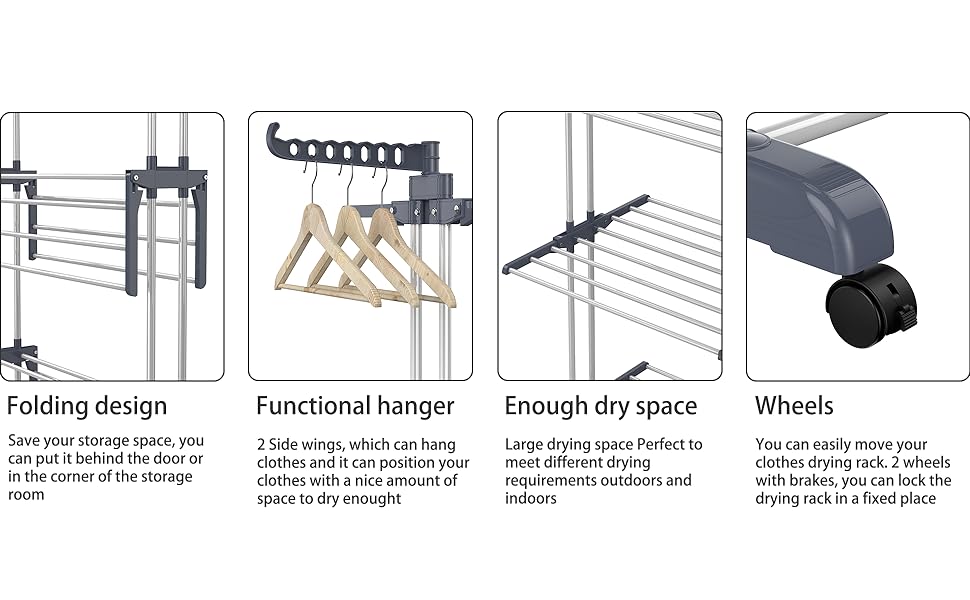 Folding design

Save your storage space, you can put it behind the door or in the corner of the storage room

Functional hanger

2 Side wings, which can hang clothes and it can position your clothes with a nice amount of space to dry enought

Enough dry space

Large drying space Perfect to meet different drying requirements outdoors and indoors

Wheels

You can easily move your clothes drying rack. 2 wheels with brakes, you can lock the drying rack in a fixed place