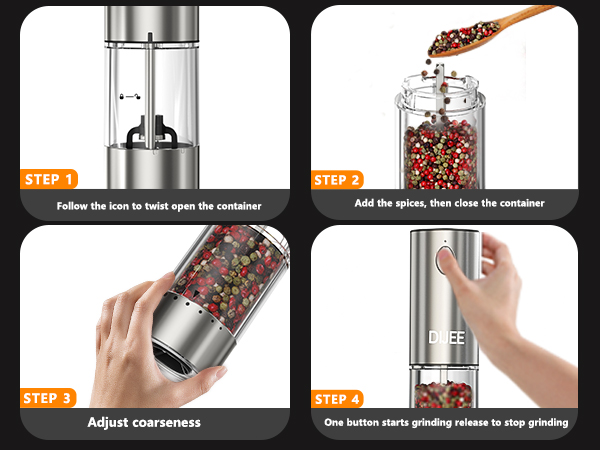 STEP 1
Follow the icon to twist open the container

STEP 2
Add the spices, then close the container

STEP 3
Adjust coarseness

DIJEE

STEP 4
One button starts grinding release to stop grinding