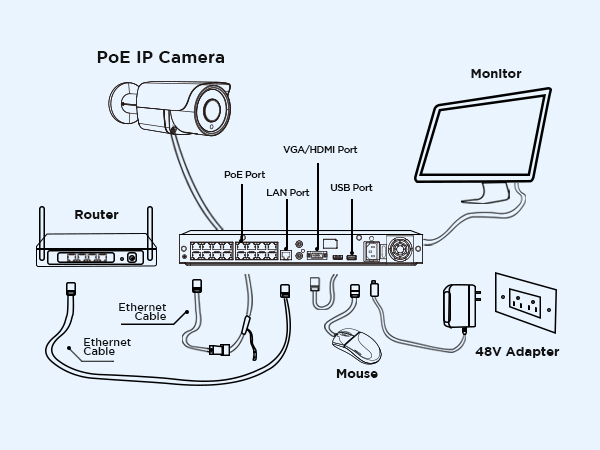 PoE IP Camera

Monitor

VGA/HDMI Port

PoE Port

LAN Port

USB Port

Router

Ethernet Cable

Ethernet Cable

Mouse

48V Adapter