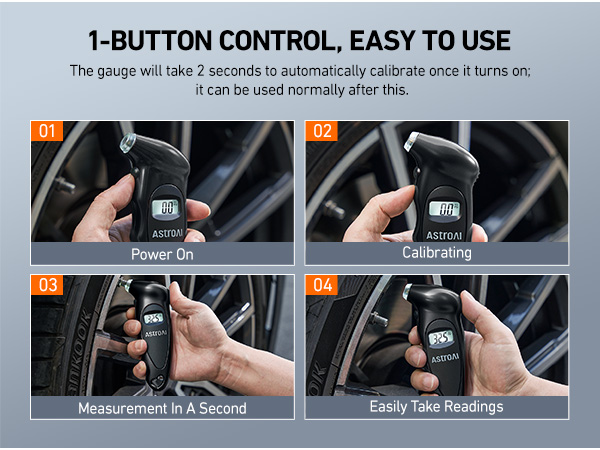 1-BUTTON CONTROL, EASY TO USE

The gauge will take 2 seconds to automatically calibrate once it turns on; it can be used normally after this.

01

00

ASTROAI

Power On

02

00

ASTROAI

Calibrating

03

32.5

ASTROAI

Measurement In A Second

04

32.5

ASTROAI

Easily Take Readings