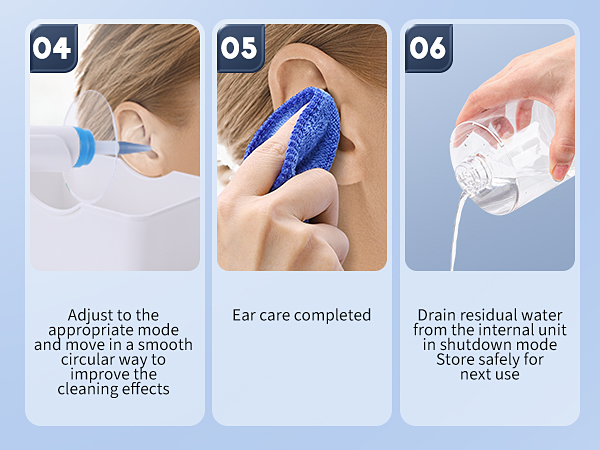 04

Adjust to the appropriate mode and move in a smooth circular way to improve the cleaning effects

05

Ear care completed

06

Drain residual water from the internal unit in shutdown mode
Store safely for next use