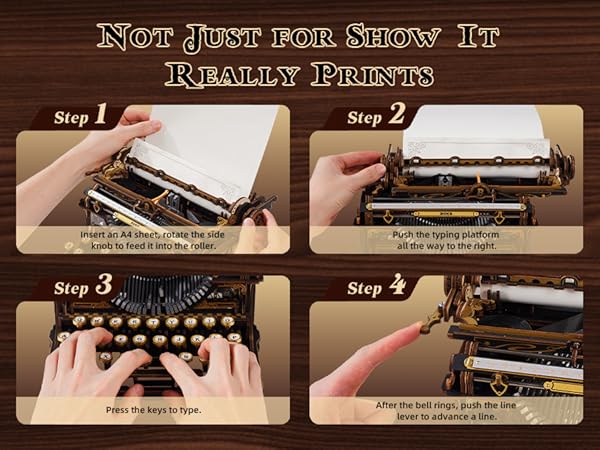 Not Just for Show It Really Prints

Step 1

Insert an A4 sheet, rotate the side knob to feed it into the roller.

Step 2

Push the typing platform all the way to the right.

Step 3

Press the keys to type.

Step 4

After the bell rings, push the line lever to advance a line.