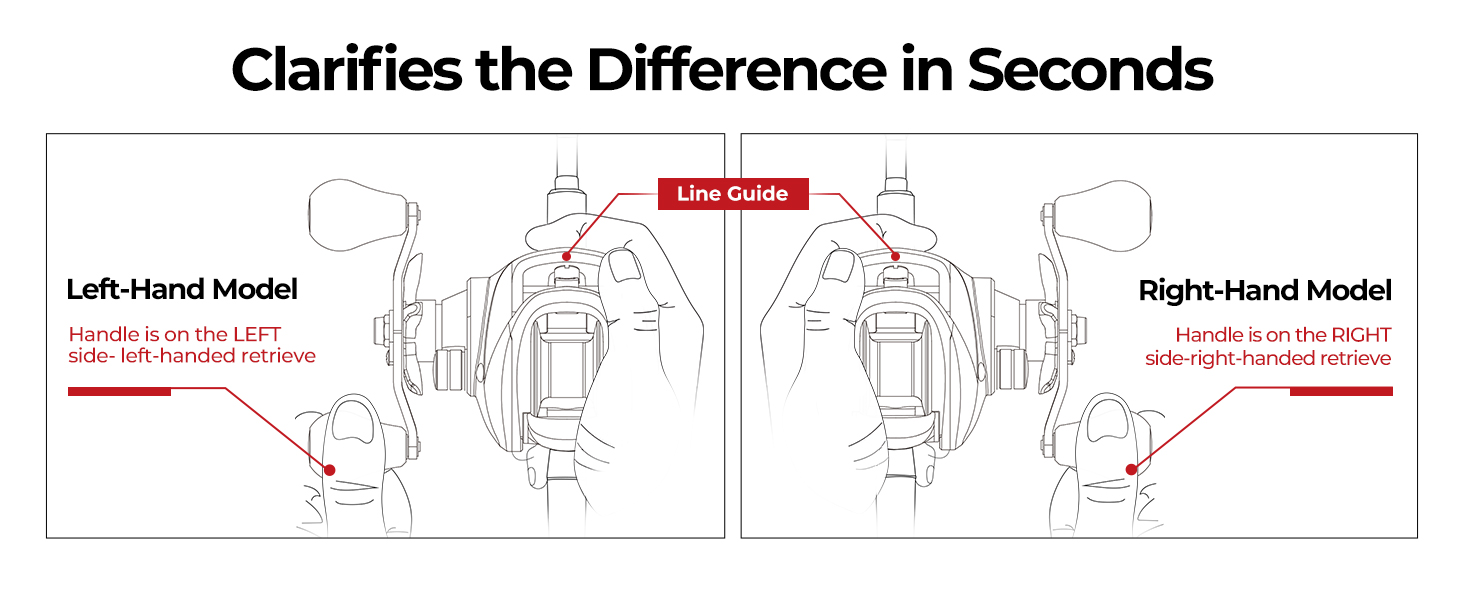 Clarifies the Difference in Seconds

Line Guide

Left-Hand Model

Handle is on the LEFT side- left-handed retrieve

Right-Hand Model

Handle is on the RIGHT side-right-handed retrieve