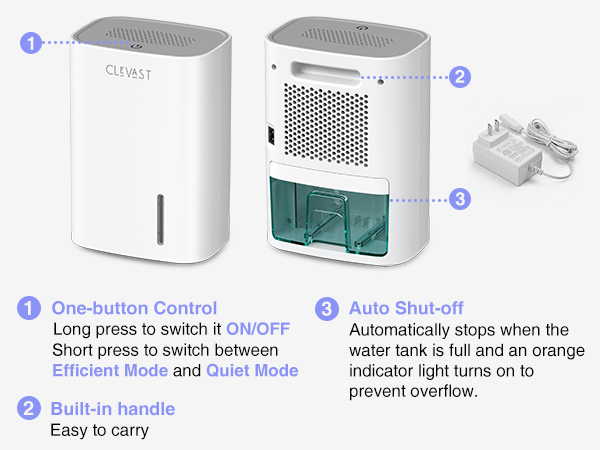 1

CLEVAST

2

3

1 One-button Control
Long press to switch it ON/OFF
Short press to switch between Efficient Mode and Quiet Mode

2 Built-in handle
Easy to carry

3 Auto Shut-off
Automatically stops when the water tank is full and an orange indicator light turns on to prevent overflow.