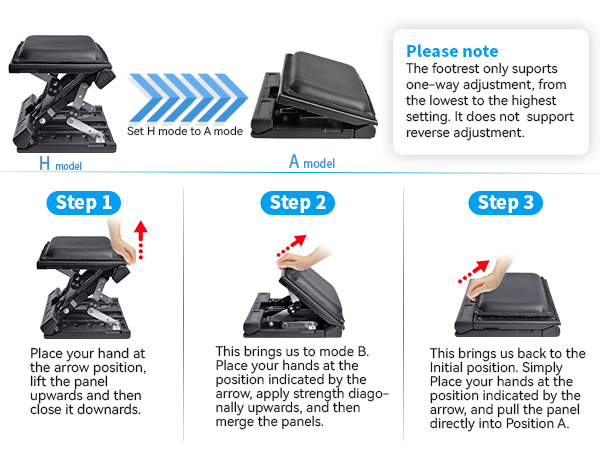 Set H mode to A mode

H model

A model

Please note
The footrest only suports one-way adjustment, from the lowest to the highest setting. It does not support reverse adjustment.

Step 1

Place your hand at the arrow position, lift the panel upwards and then close it downards.

Step 2

This brings us to mode B. Place your hands at the position indicated by the arrow, apply strength diagonally upwards, and then merge the panels.

Step 3

This brings us back to the Initial position. Simply Place your hands at the position indicated by the arrow, and pull the panel directly into Position A.