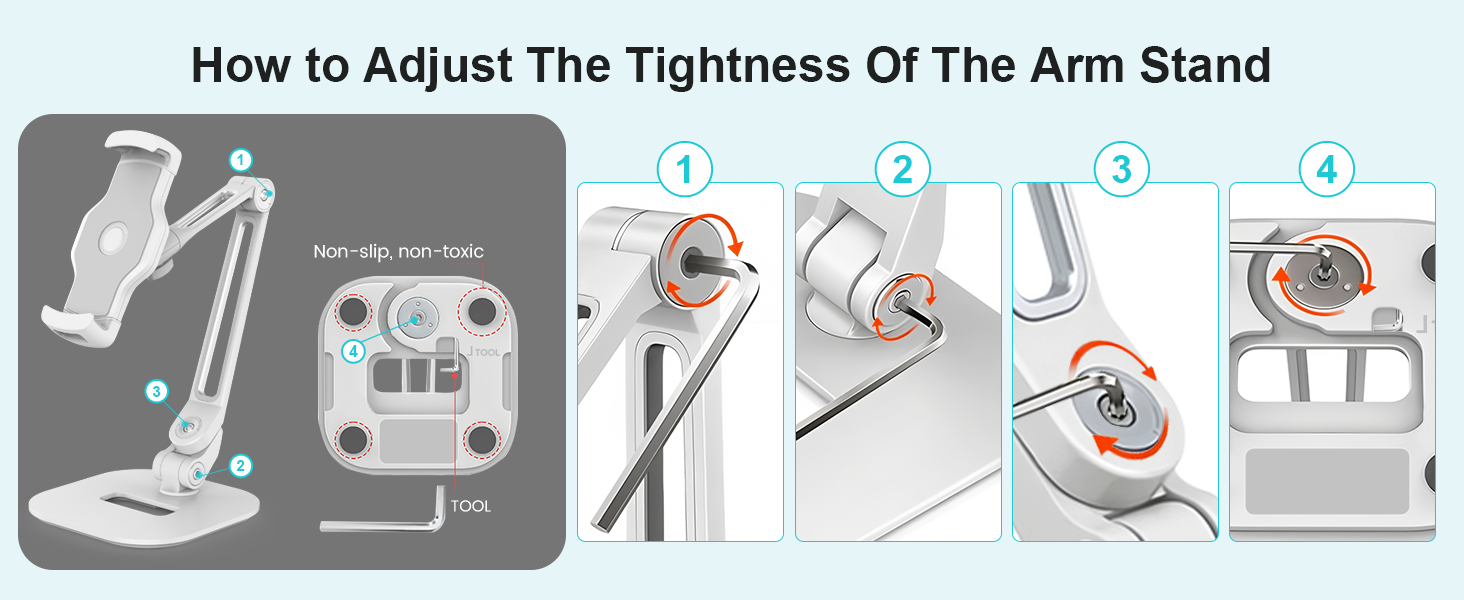 How to Adjust The Tightness Of The Arm Stand

1

Non-slip, non-toxic

4

TOOL

3

2

TOOL

1

2

3

4