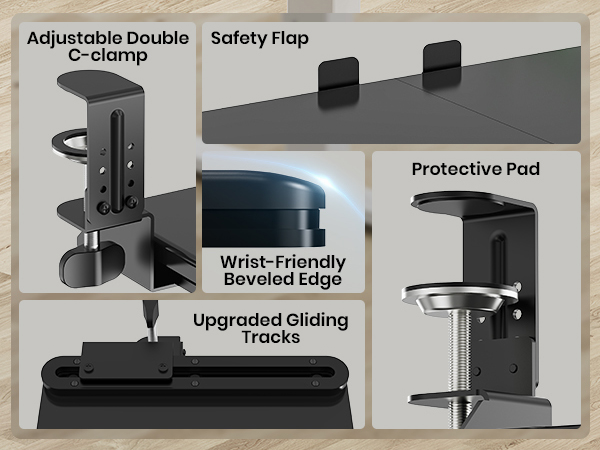 Adjustable Double C-clamp

Safety Flap

Wrist-Friendly Beveled Edge

Protective Pad

Upgraded Gliding Tracks