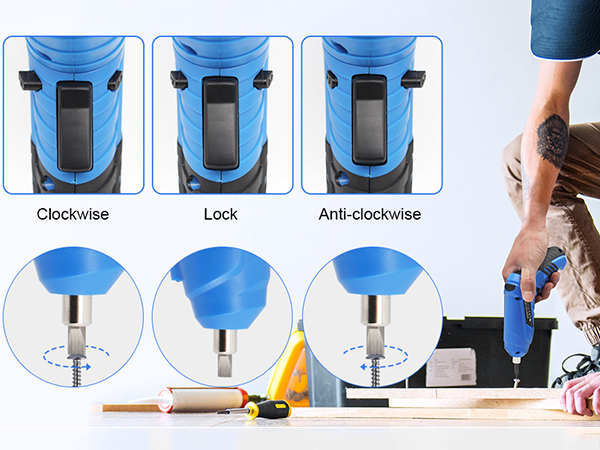 Clockwise

Lock

Anti-clockwise