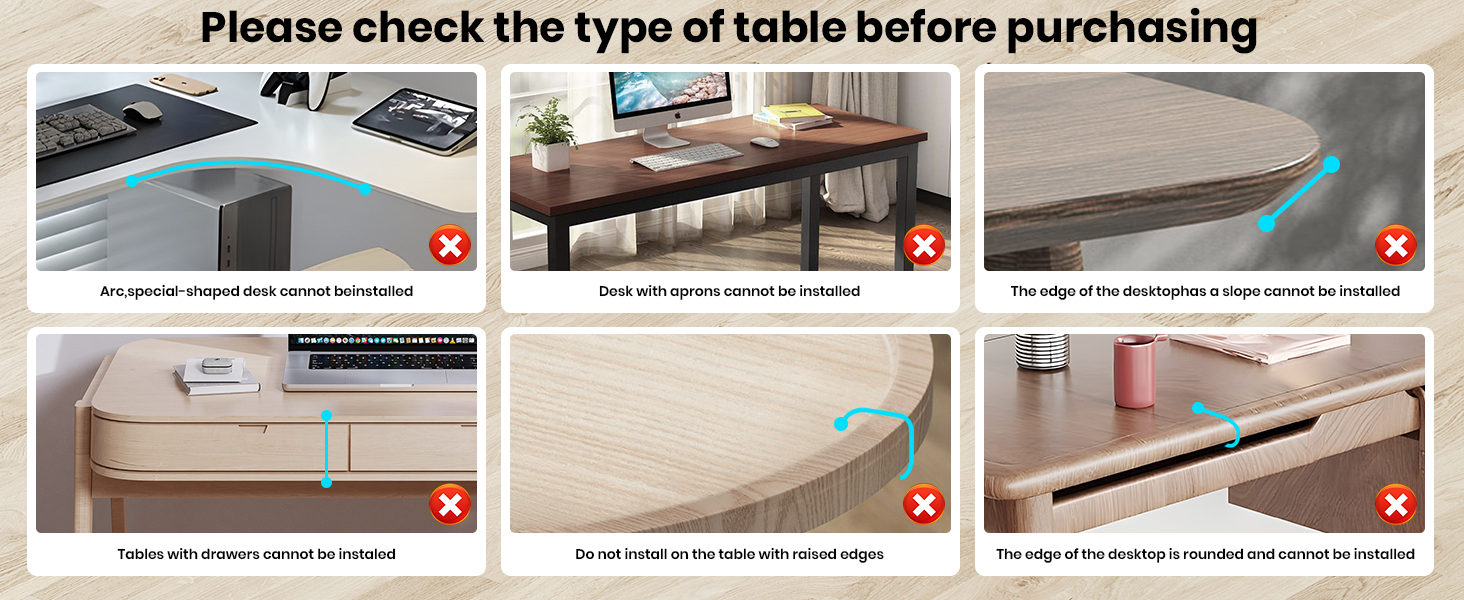 Please check the type of table before purchasing

Arc,special-shaped desk cannot beinstalled

Desk with aprons cannot be installed

The edge of the desktophas a slope cannot be installed

Tables with drawers cannot be instaled

Do not install on the table with raised edges

The edge of the desktop is rounded and cannot be installed