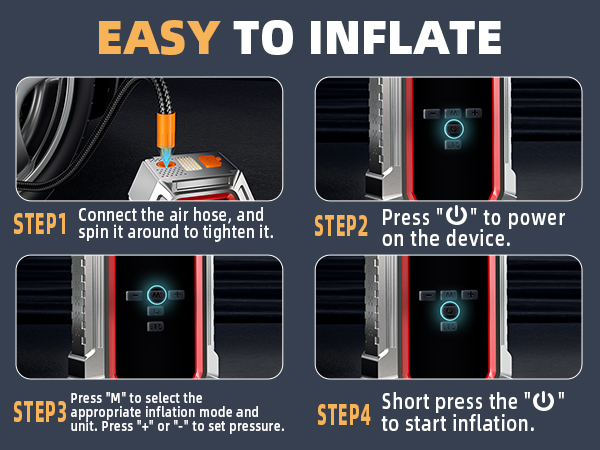 EASY TO INFLATE

STEP1 Connect the air hose, and spin it around to tighten it.

STEP2 Press "⏻" to power on the device.

STEP3 Press "M" to select the appropriate inflation mode and unit. Press "+" or "-" to set pressure.

STEP4 Short press the "⏻" to start inflation.