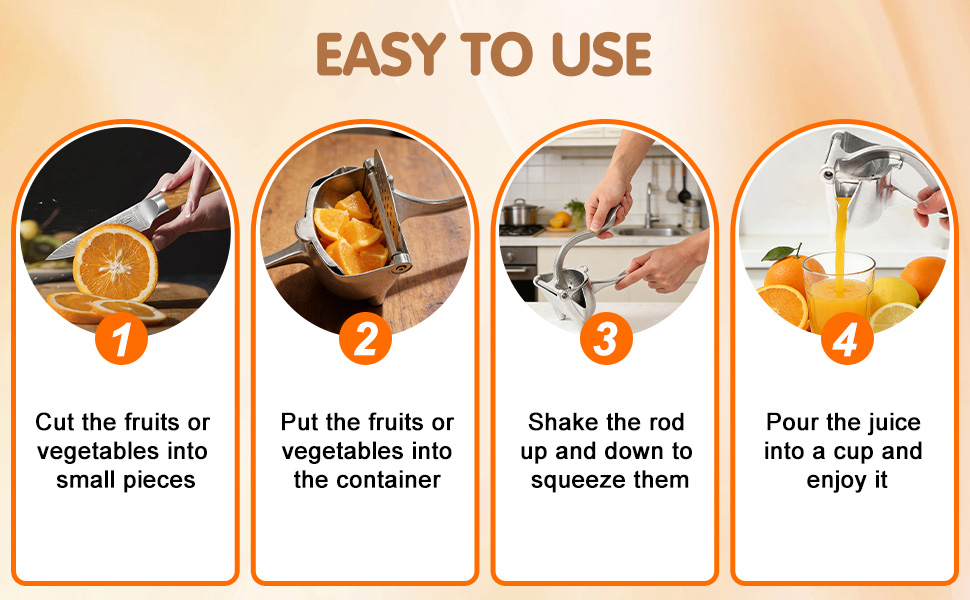 EASY TO USE

1

Cut the fruits or vegetables into small pieces

2

Put the fruits or vegetables into the container

3

Shake the rod up and down to squeeze them

4

Pour the juice into a cup and enjoy it