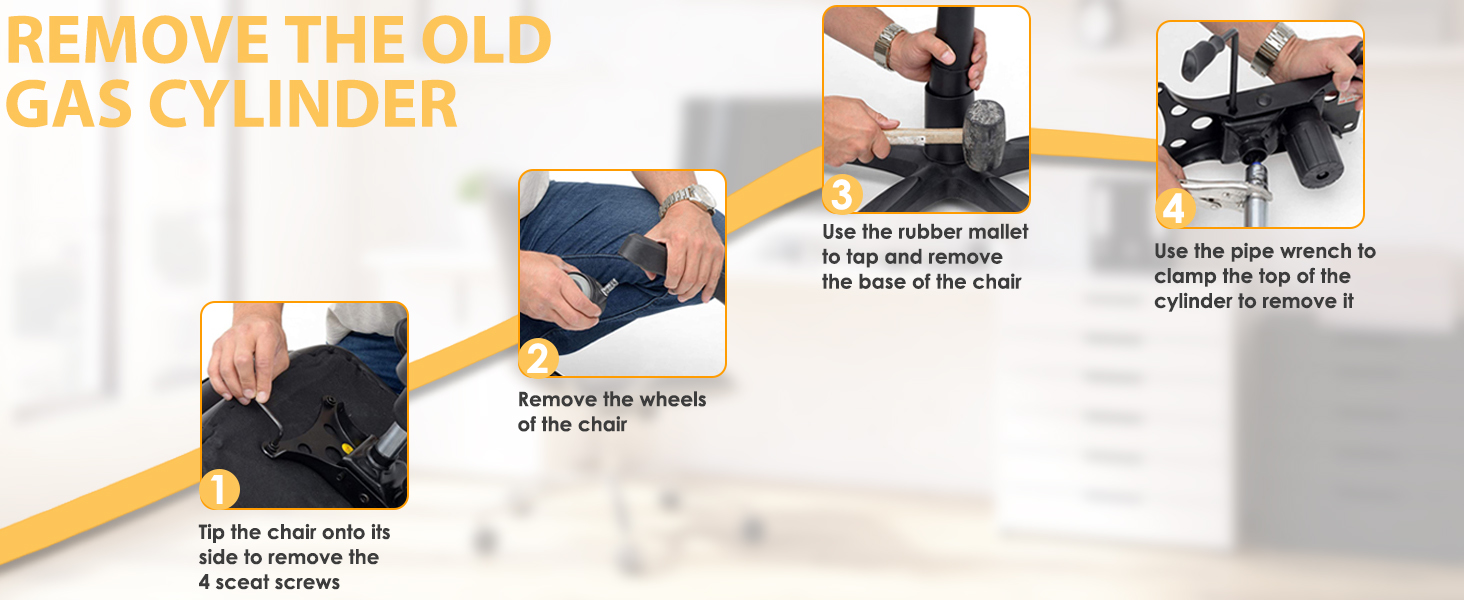 REMOVE THE OLD GAS CYLINDER

1
Tip the chair onto its side to remove the 4 sceat screws

2
Remove the wheels of the chair

3
Use the rubber mallet to tap and remove the base of the chair

4
Use the pipe wrench to clamp the top of the cylinder to remove it