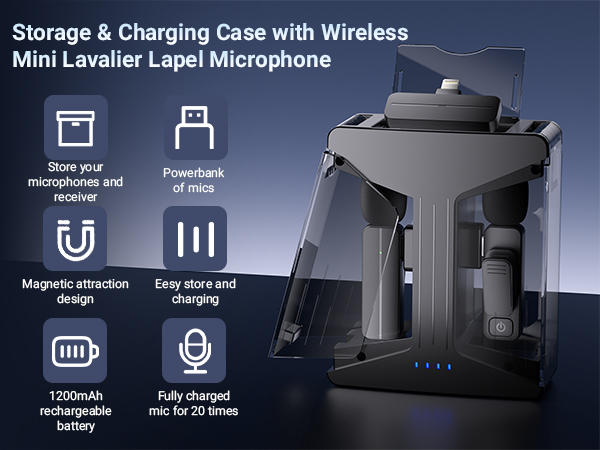 Storage & Charging Case with Wireless Mini Lavalier Lapel Microphone

Store your microphones and receiver

Powerbank of mics

Magnetic attraction design

Eesy store and charging

1200mAh rechargeable battery

Fully charged mic for 20 times