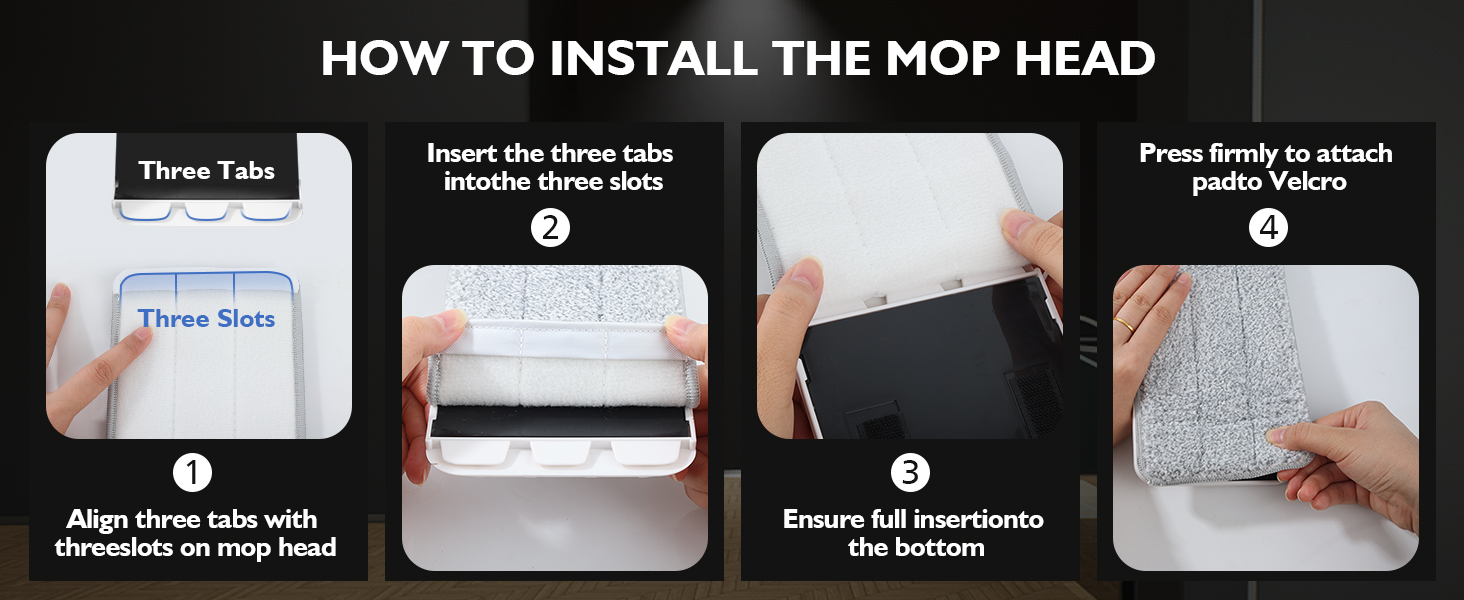 HOW TO INSTALL THE MOP HEAD

Three Tabs

Three Slots

1

Align three tabs with threeslots on mop head

Insert the three tabs intothe three slots

2

3

Ensure full insertionto the bottom

Press firmly to attach padto Velcro

4