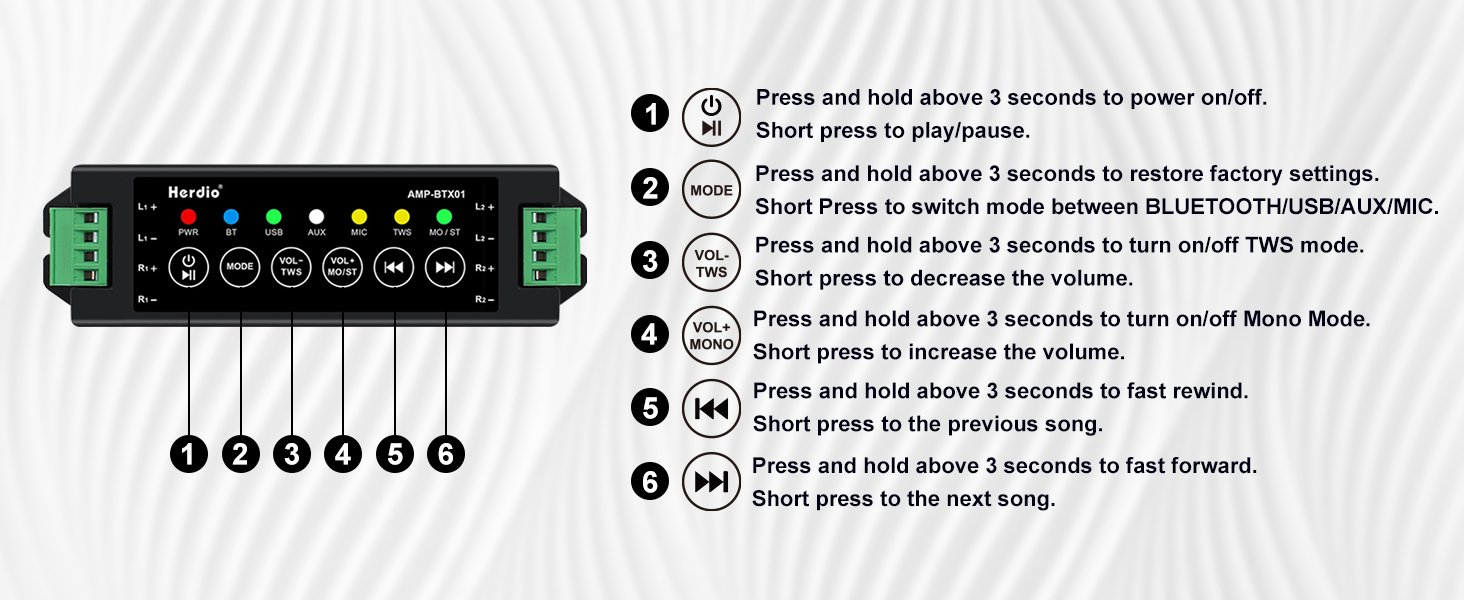 Herdio®

AMP-BTX01

L1 +
L1 −
R1 +
R1 −

L2 +
L2 −
R2 +
R2 −

PWR BT USB AUX MIC TWS MO / ST

MODE VOL- TWS VOL+ MO/ST

1 2 3 4 5 6

1 Press and hold above 3 seconds to power on/off.
Short press to play/pause.

2 MODE Press and hold above 3 seconds to restore factory settings.
Short Press to switch mode between BLUETOOTH/USB/AUX/MIC.

3 VOL- TWS Press and hold above 3 seconds to turn on/off TWS mode.
Short press to decrease the volume.

4 VOL+ MONO Press and hold above 3 seconds to turn on/off Mono Mode.
Short press to increase the volume.

5 Press and hold above 3 seconds to fast rewind.
Short press to the previous song.

6 Press and hold above 3 seconds to fast forward.
Short press to the next song.