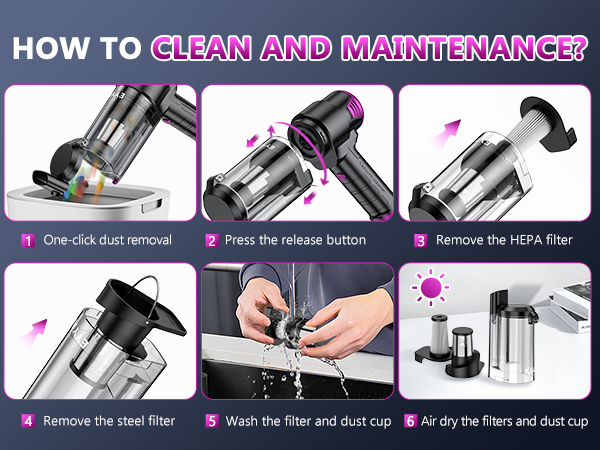 HOW TO CLEAN AND MAINTENANCE?

1 One-click dust removal

2 Press the release button

3 Remove the HEPA filter

4 Remove the steel filter

5 Wash the filter and dust cup

6 Air dry the filters and dust cup