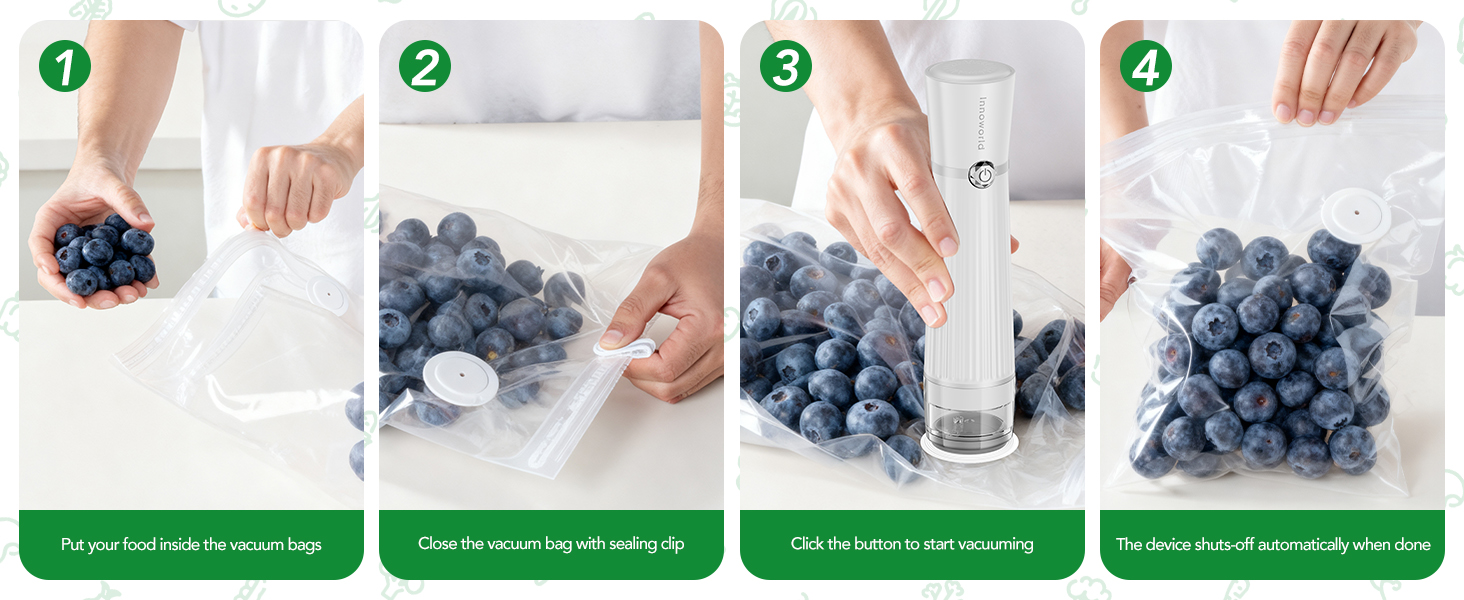 1

Put your food inside the vacuum bags

2

Close the vacuum bag with sealing clip

3

Innoworld

Click the button to start vacuuming

4

The device shuts-off automatically when done