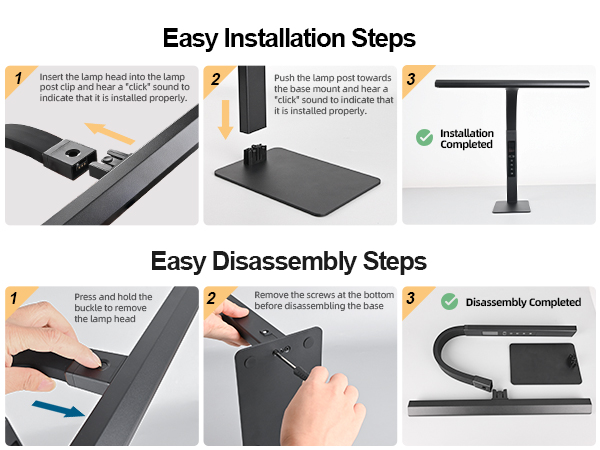 Easy Installation Steps

1
Insert the lamp head into the lamp post clip and hear a "click" sound to indicate that it is installed properly.

2
Push the lamp post towards the base mount and hear a "click" sound to indicate that it is installed properly.

3
Installation Completed

Easy Disassembly Steps

1
Press and hold the buckle to remove the lamp head

2
Remove the screws at the bottom before disassembling the base

3
Disassembly Completed