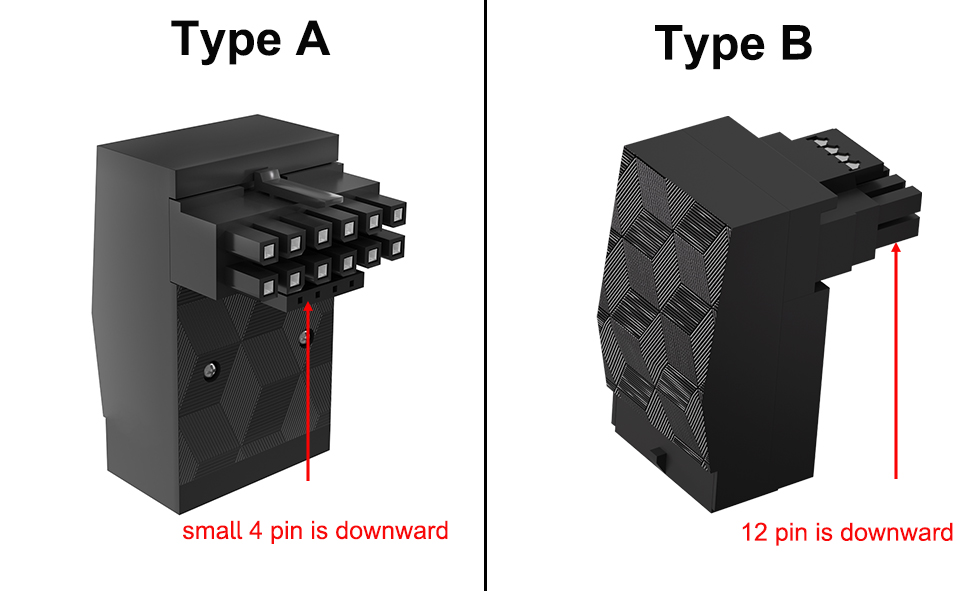 Type A

small 4 pin is downward

Type B

12 pin is downward