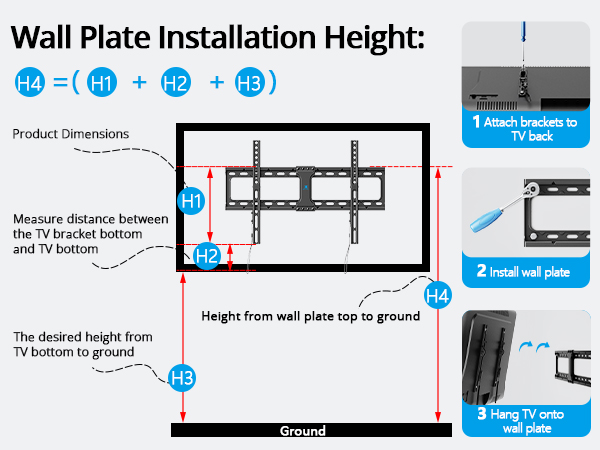 Wall Plate Installation Height:

H4 =( H1 + H2 + H3 )

Product Dimensions

H1

Measure distance between the TV bracket bottom and TV bottom

H2

Height from wall plate top to ground

H4

The desired height from TV bottom to ground

H3

Ground

1 Attach brackets to TV back

2 Install wall plate

3 Hang TV onto wall plate