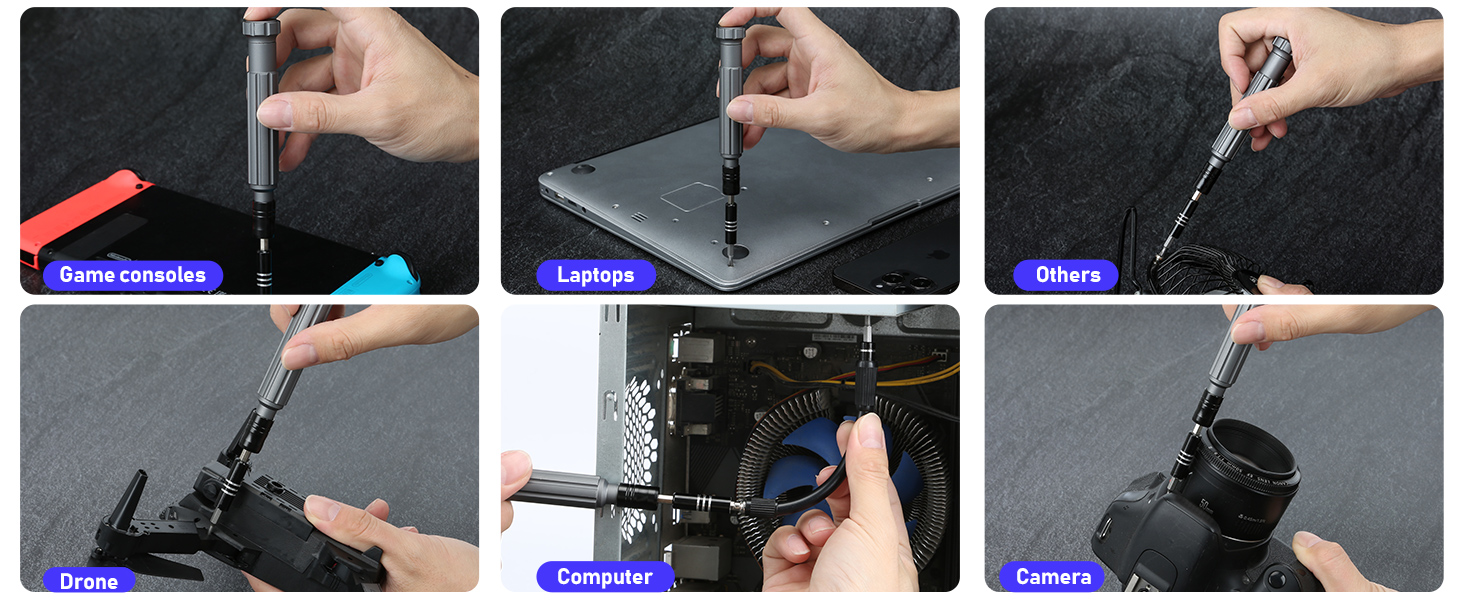 Game consoles

Laptops

Others

Drone

Computer

Camera