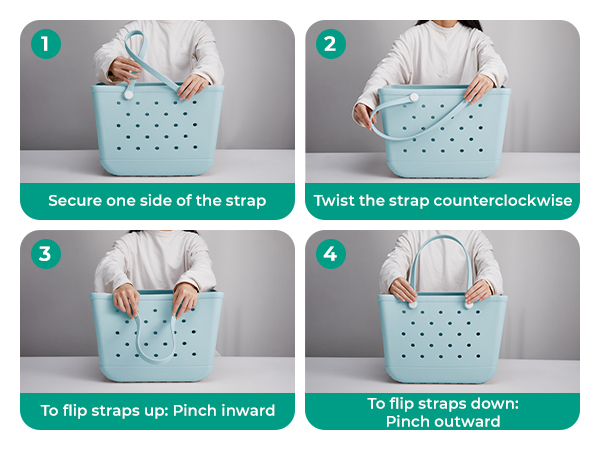 1

Secure one side of the strap

2

Twist the strap counterclockwise

3

To flip straps up: Pinch inward

4

To flip straps down: Pinch outward