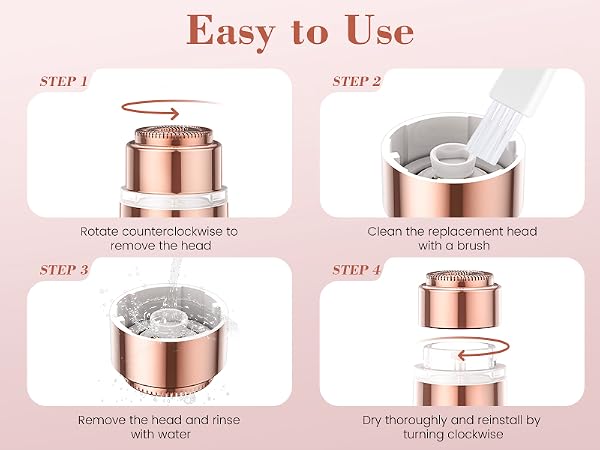 Easy to Use

STEP 1

Rotate counterclockwise to remove the head

STEP 2

Clean the replacement head with a brush

STEP 3

Remove the head and rinse with water

STEP 4

Dry thoroughly and reinstall by turning clockwise