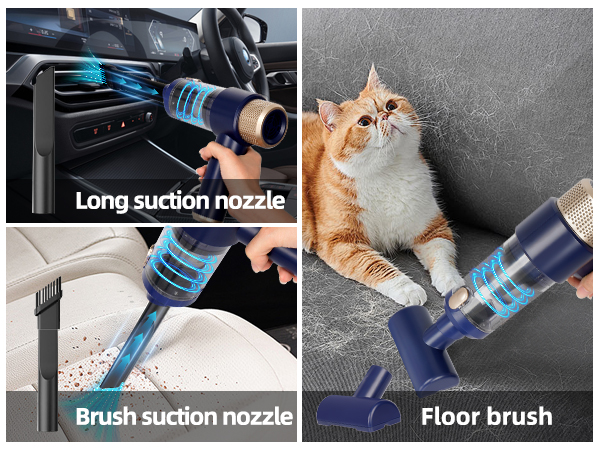 Long suction nozzle

Brush suction nozzle

Floor brush