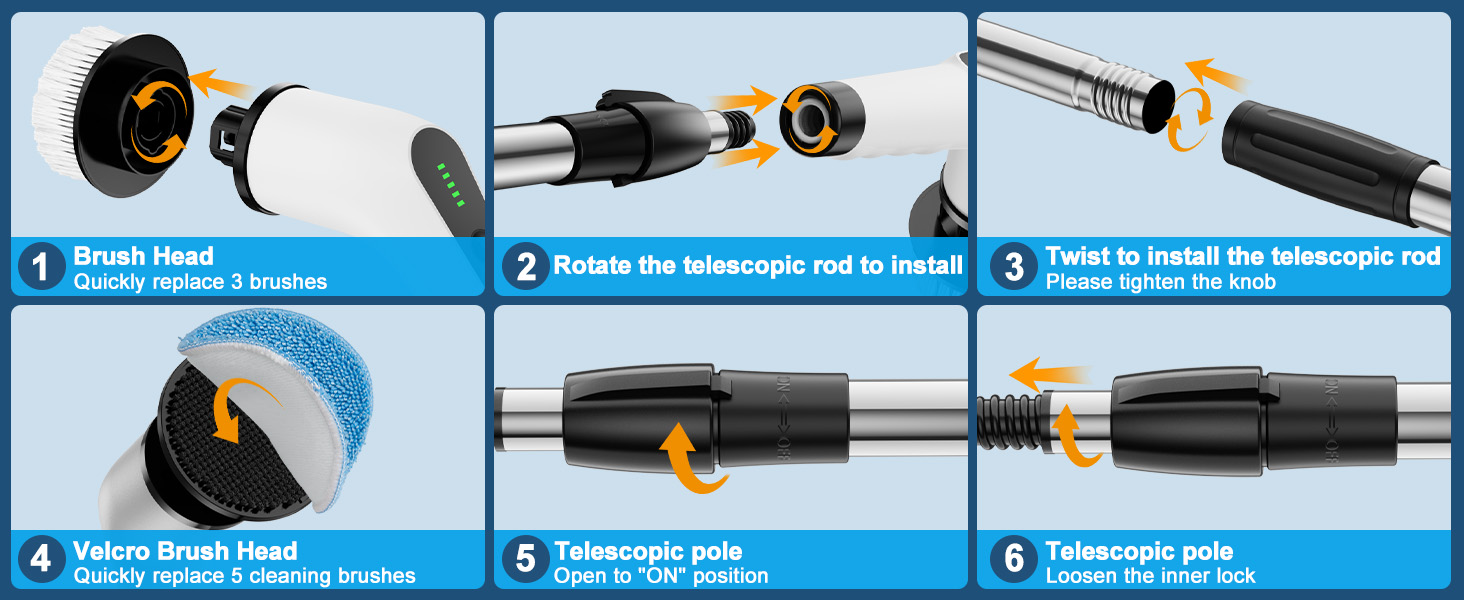 1 Brush Head
Quickly replace 3 brushes

2 Rotate the telescopic rod to install

3 Twist to install the telescopic rod
Please tighten the knob

4 Velcro Brush Head
Quickly replace 5 cleaning brushes

ON OFF

5 Telescopic pole
Open to "ON" position

ON OFF

6 Telescopic pole
Loosen the inner lock