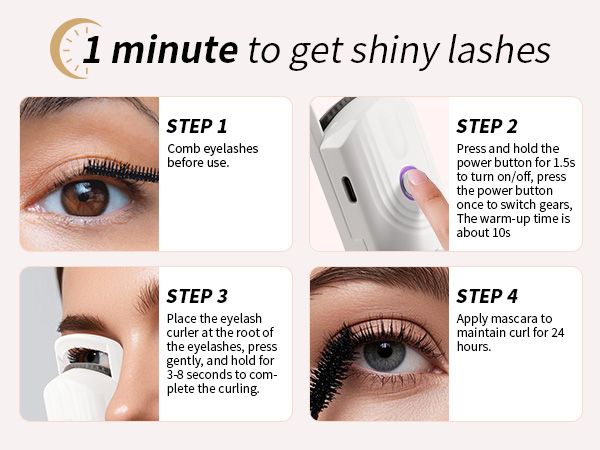 1 minute to get shiny lashes

STEP 1
Comb eyelashes before use.

STEP 2
Press and hold the power button for 1.5s to turn on/off, press the power button once to switch gears, The warm-up time is about 10s

STEP 3
Place the eyelash curler at the root of the eyelashes, press gently, and hold for 3-8 seconds to complete the curling.

STEP 4
Apply mascara to maintain curl for 24 hours.