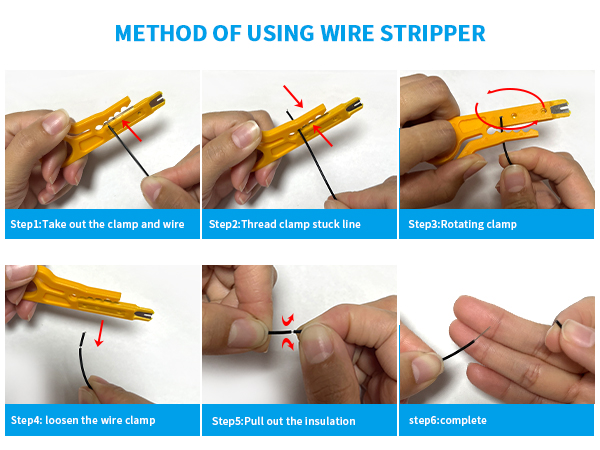 METHOD OF USING WIRE STRIPPER

Step1:Take out the clamp and wire

Step2:Thread clamp stuck line

Step3:Rotating clamp

Step4: loosen the wire clamp

Step5:Pull out the insulation

step6:complete