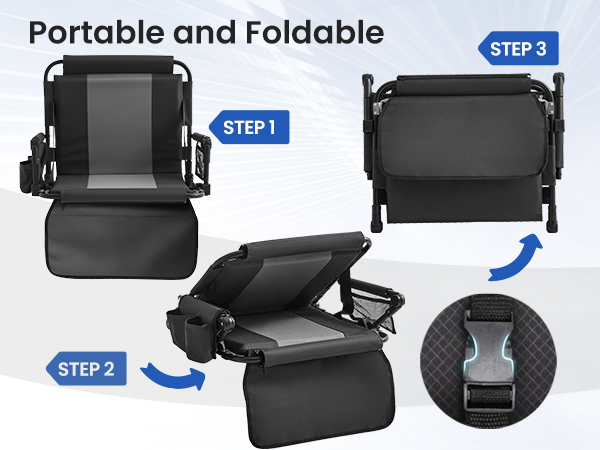 Portable and Foldable

STEP 1

STEP 2

STEP 3