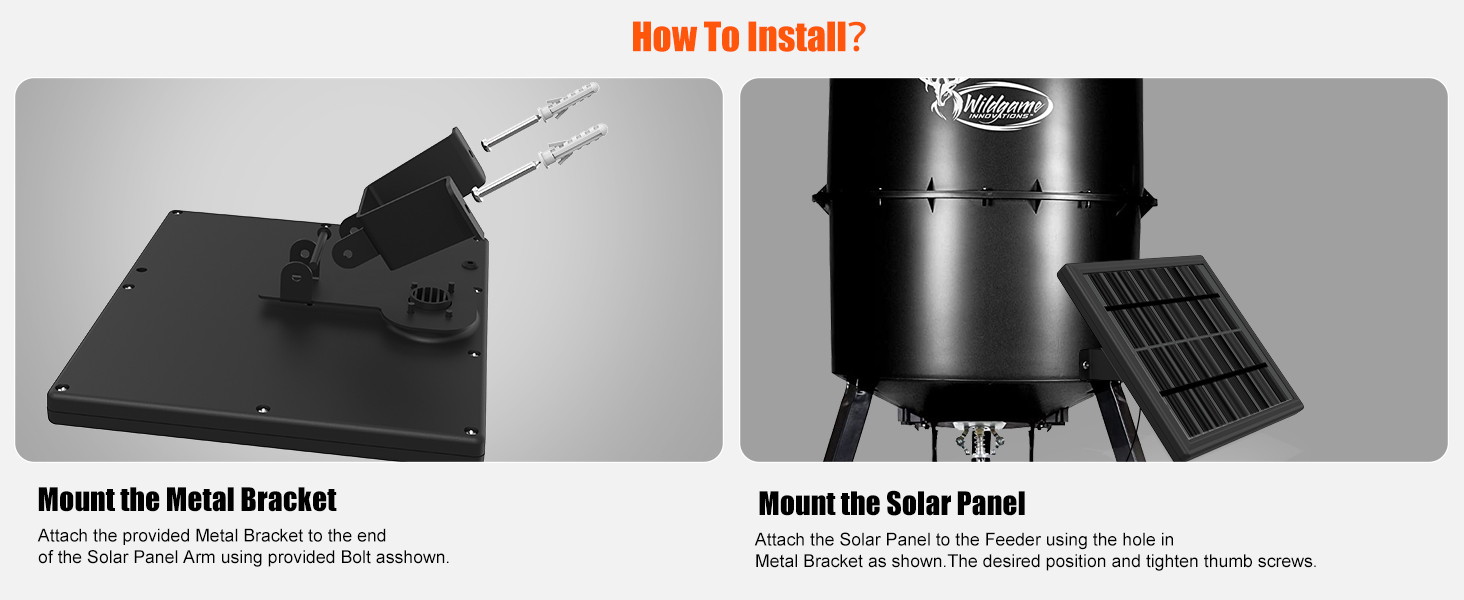 How To Install?

Wildgame INNOVATIONS

Mount the Metal Bracket

Attach the provided Metal Bracket to the end of the Solar Panel Arm using provided Bolt asshown.

Mount the Solar Panel

Attach the Solar Panel to the Feeder using the hole in Metal Bracket as shown.The desired position and tighten thumb screws.