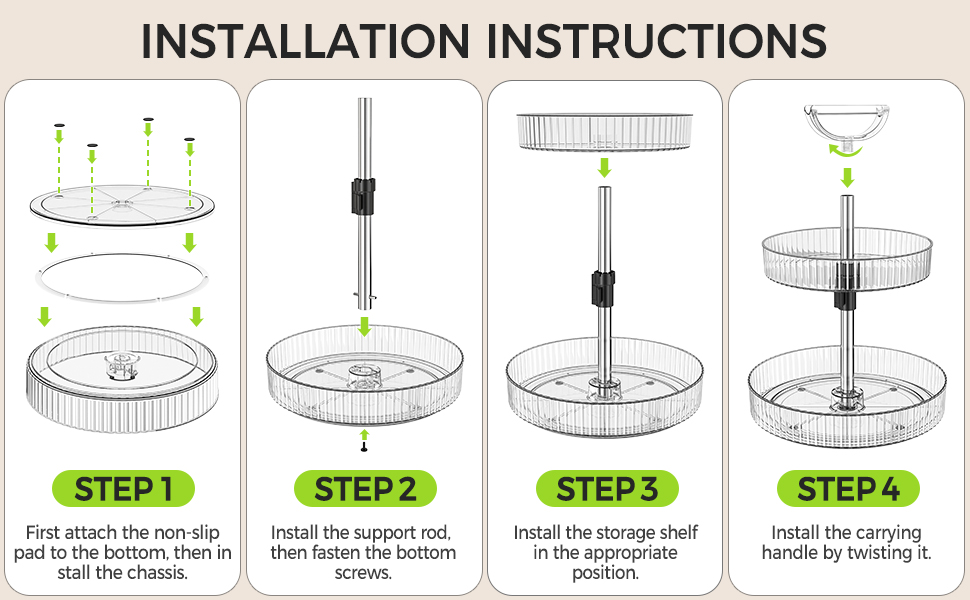 INSTALLATION INSTRUCTIONS

STEP 1

First attach the non-slip pad to the bottom, then in stall the chassis.

STEP 2

Install the support rod, then fasten the bottom screws.

STEP 3

Install the storage shelf in the appropriate position.

STEP 4

Install the carrying handle by twisting it.