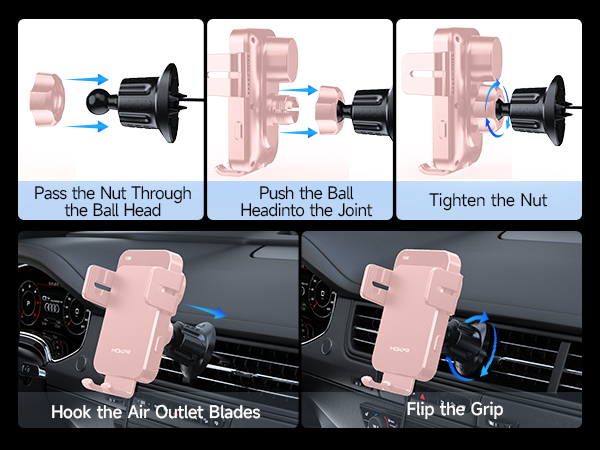 Pass the Nut Through the Ball Head

Push the Ball Headinto the Joint

Tighten the Nut

MOKPR

Hook the Air Outlet Blades

MOKPR

Flip the Grip