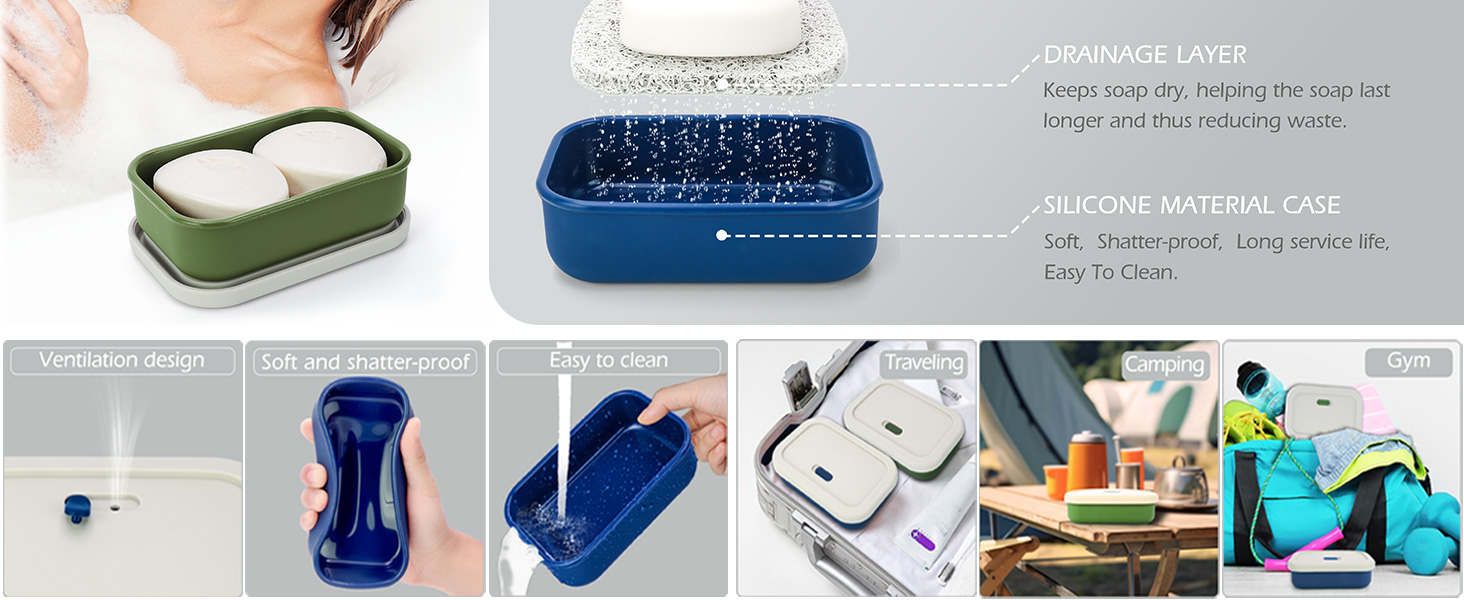 DRAINAGE LAYER
Keeps soap dry, helping the soap last longer and thus reducing waste.

SILICONE MATERIAL CASE
Soft, Shatter-proof, Long service life, Easy To Clean.

Ventilation design

Soft and shatter-proof

Easy to clean

Traveling

Camping

Gym