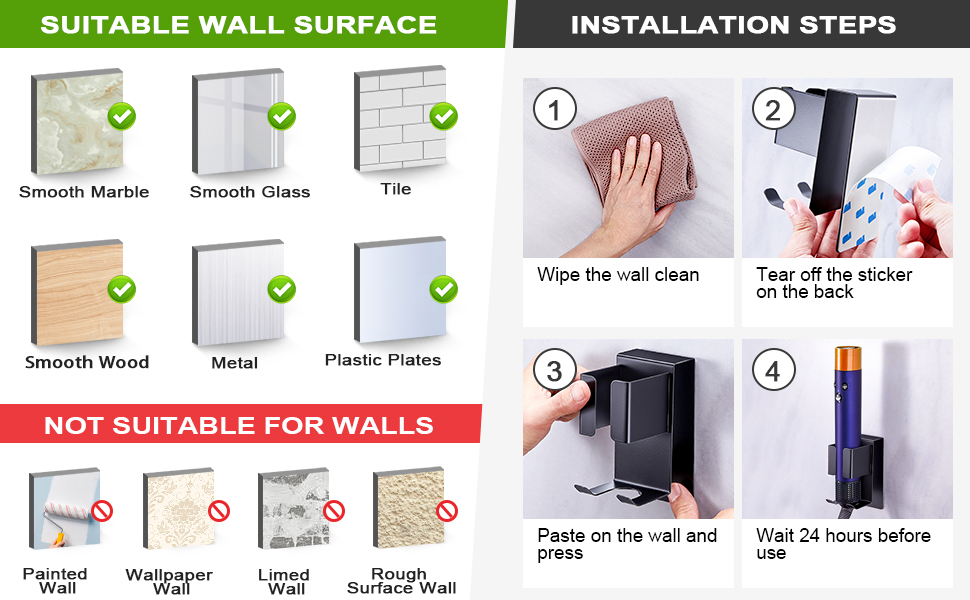 SUITABLE WALL SURFACE

Smooth Marble

Smooth Glass

Tile

Smooth Wood

Metal

Plastic Plates

NOT SUITABLE FOR WALLS

Painted Wall

Wallpaper Wall

Limed Wall

Rough Surface Wall

INSTALLATION STEPS

1

Wipe the wall clean

2

Tear off the sticker on the back

3

Paste on the wall and press

4

Wait 24 hours before use