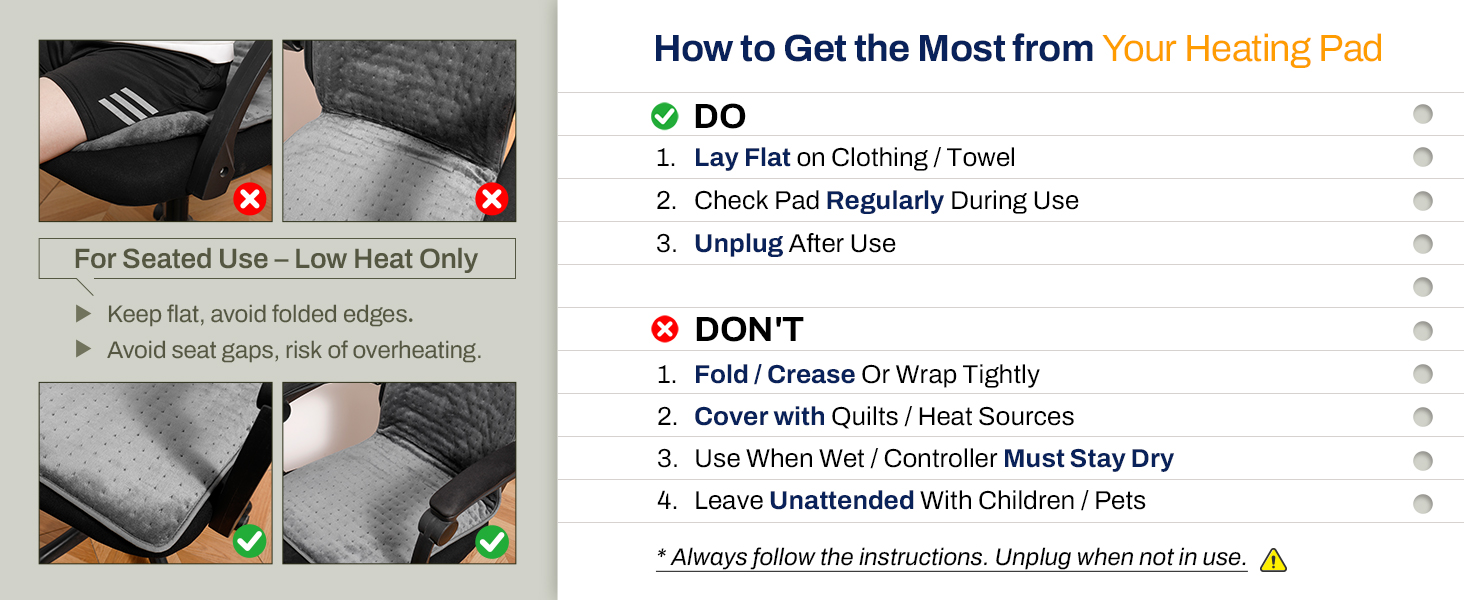 For Seated Use – Low Heat Only

Keep flat, avoid folded edges.

Avoid seat gaps, risk of overheating.

How to Get the Most from Your Heating Pad

DO

1. Lay Flat on Clothing / Towel
2. Check Pad Regularly During Use
3. Unplug After Use

DON'T

1. Fold / Crease Or Wrap Tightly
2. Cover with Quilts / Heat Sources
3. Use When Wet / Controller Must Stay Dry
4. Leave Unattended With Children / Pets

* Always follow the instructions. Unplug when not in use.