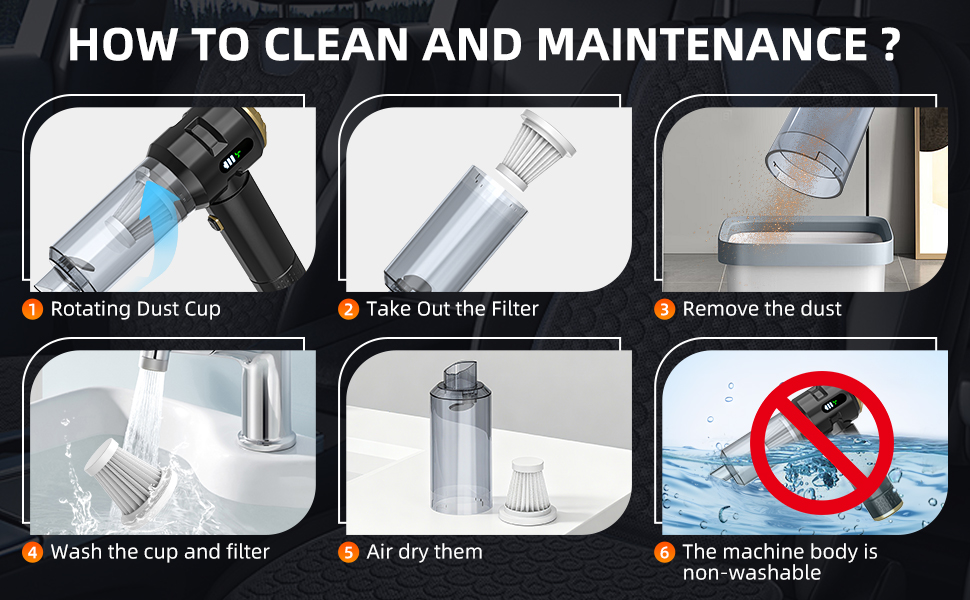 HOW TO CLEAN AND MAINTENANCE ?

1 Rotating Dust Cup

2 Take Out the Filter

3 Remove the dust

4 Wash the cup and filter

5 Air dry them

6 The machine body is non-washable