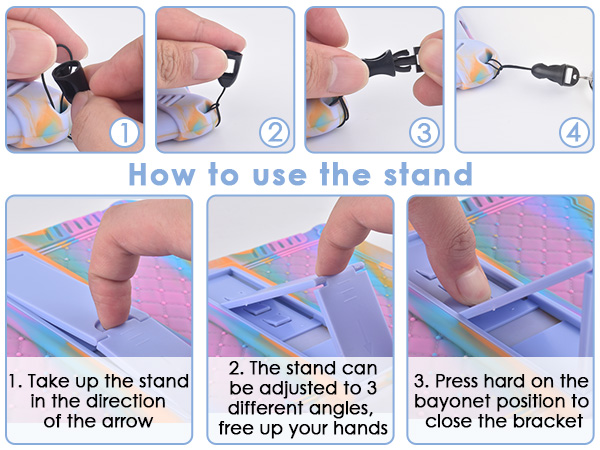 1

2

3

4

How to use the stand

1. Take up the stand in the direction of the arrow

2. The stand can be adjusted to 3 different angles, free up your hands

3. Press hard on the bayonet position to close the bracket