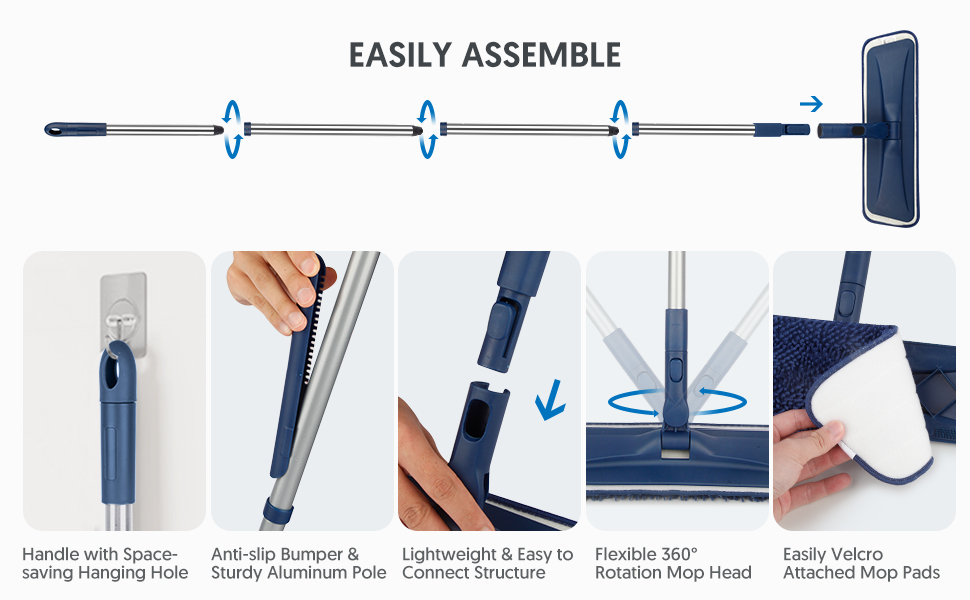 EASILY ASSEMBLE

Handle with Space-saving Hanging Hole

Anti-slip Bumper & Sturdy Aluminum Pole

Lightweight & Easy to Connect Structure

Flexible 360° Rotation Mop Head

Easily Velcro Attached Mop Pads