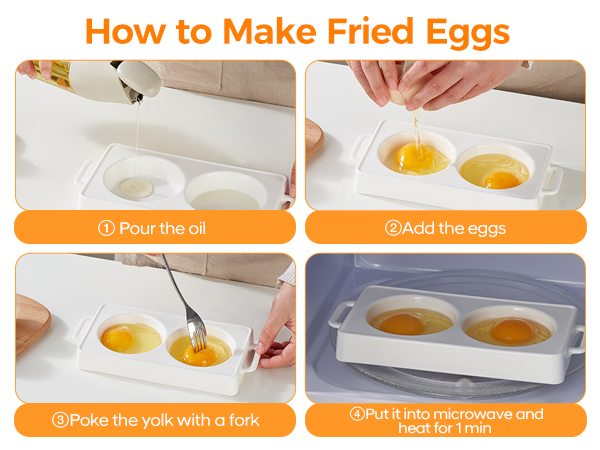 How to Make Fried Eggs

① Pour the oil

②Add the eggs

③Poke the yolk with a fork

④Put it into microwave and heat for 1 min