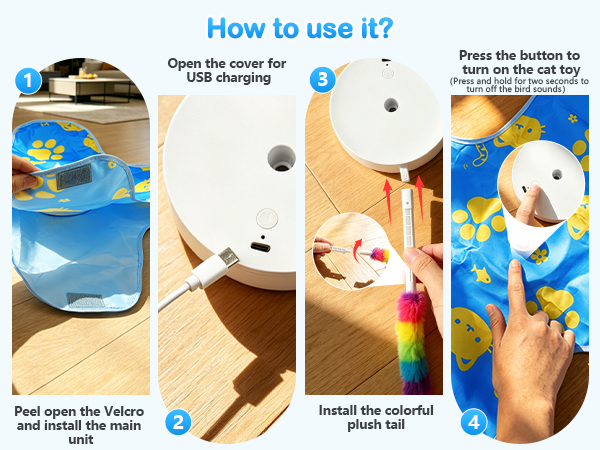 How to use it?

1

Peel open the Velcro and install the main unit

Open the cover for USB charging

2

3

Install the colorful plush tail

Press the button to turn on the cat toy
(Press and hold for two seconds to turn off the bird sounds)

4