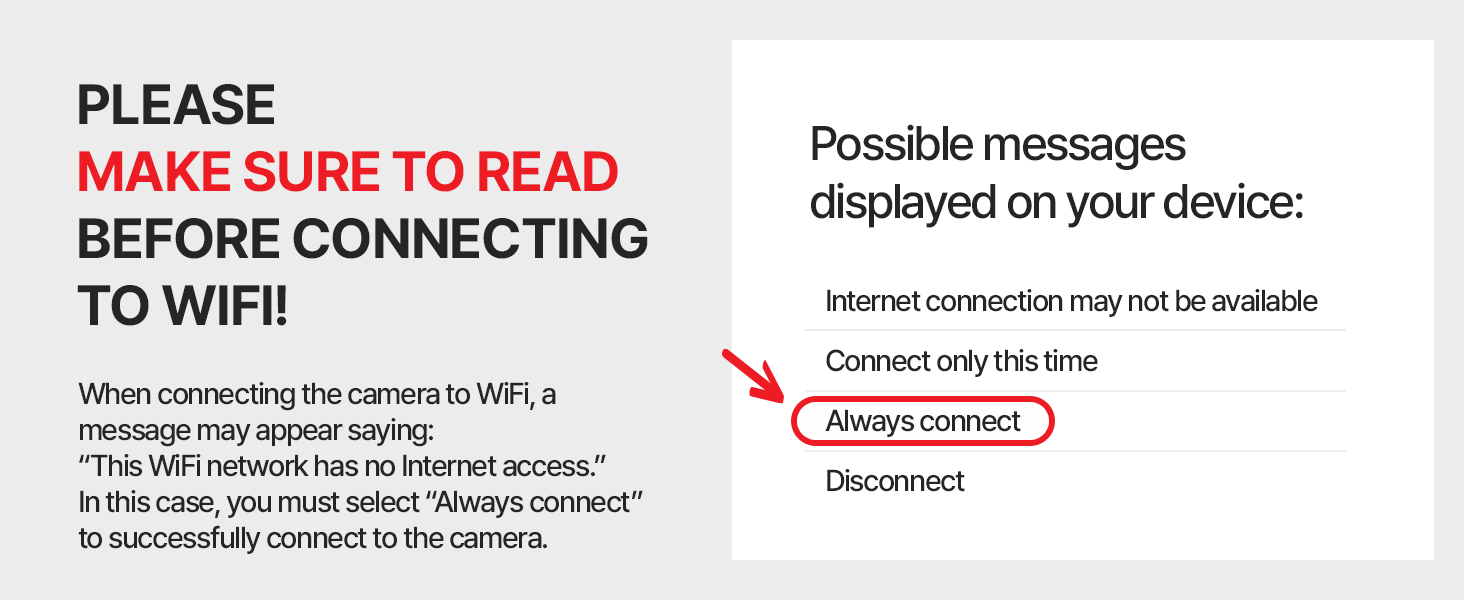 PLEASE
MAKE SURE TO READ
BEFORE CONNECTING TO WIFI!

When connecting the camera to WiFi, a message may appear saying:
"This WiFi network has no Internet access."
In this case, you must select "Always connect" to successfully connect to the camera.

Possible messages displayed on your device:

Internet connection may not be available

Connect only this time

Always connect

Disconnect