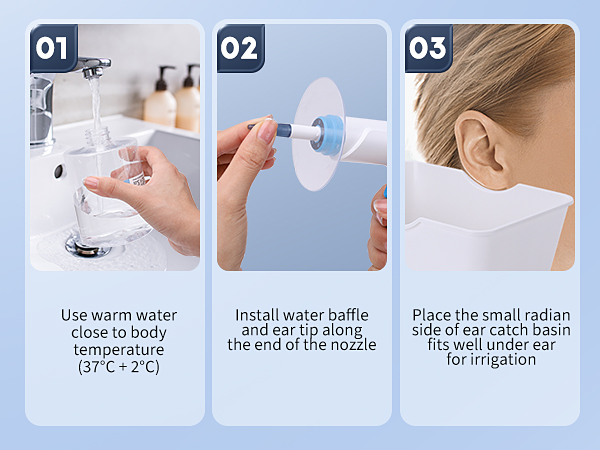 01

Use warm water close to body temperature (37°C + 2°C)

02

Install water baffle and ear tip along the end of the nozzle

03

Place the small radian side of ear catch basin fits well under ear for irrigation