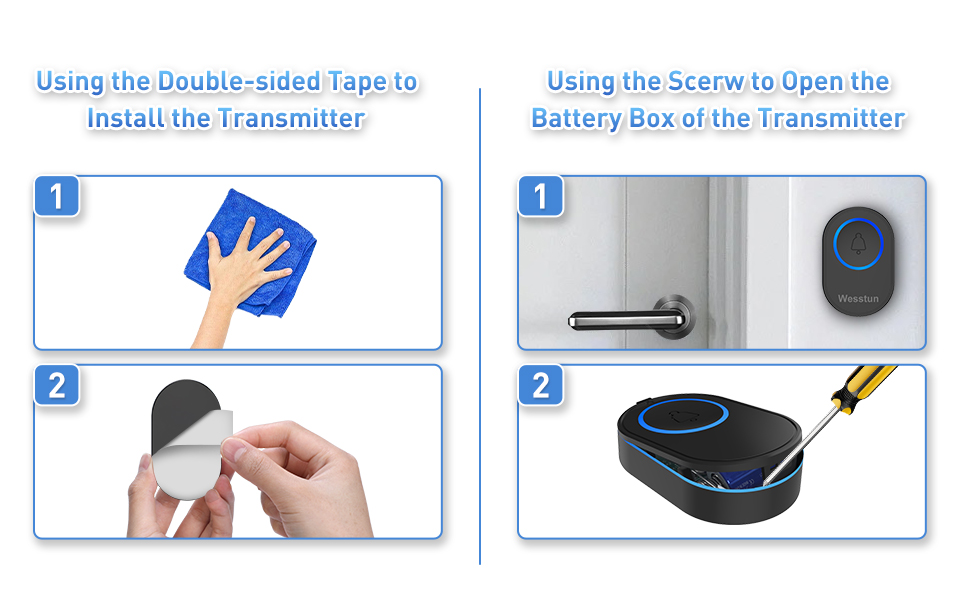 Using the Double-sided Tape to Install the Transmitter

1

2

Using the Scerw to Open the Battery Box of the Transmitter

1

Wesstun

2